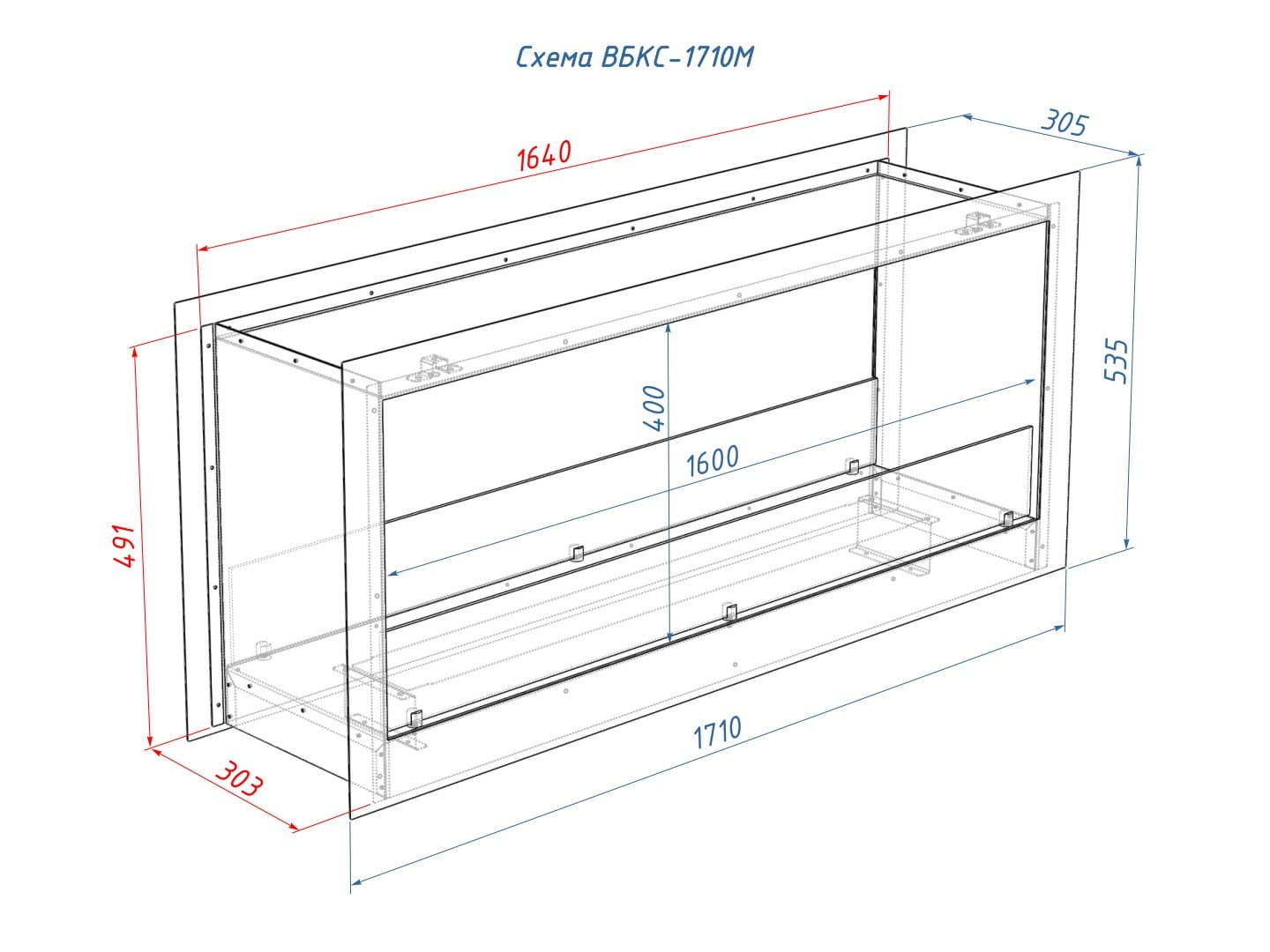 Схема ВБКС-1710М

1640

305

535

400

1600

491

303

1710